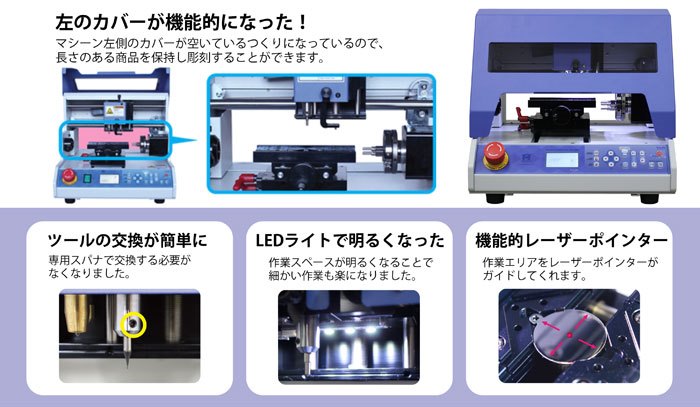 左のカバーが機能的になった！
マシーン左側のカバーが空いているつくりになっているので、長さのある商品を保持し彫刻することができます。

ツールの交換が簡単に
専用スパナで交換する必要がなくなりました。

LEDライトで明るくなった
作業スペースが明るくなることで細かい作業も楽になりました。

機能的レーザーポインター
作業エリアをレーザーポインターがガイドしてくれます。